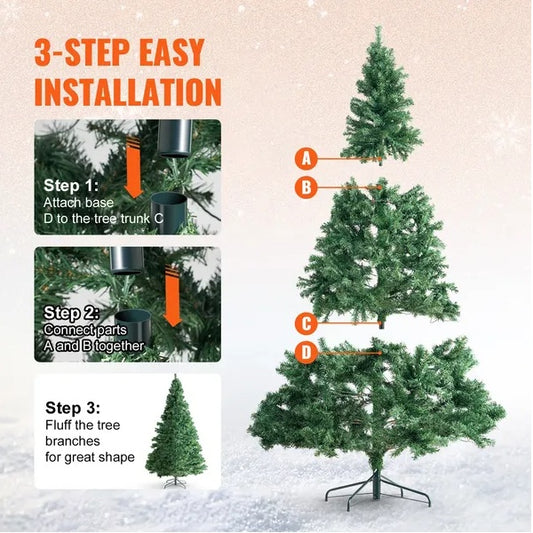 3-STEP EASY INSTALLATION

Step 1:
Attach base D to the tree trunk C

Step 2:
Connect parts A and B together

Step 3:
Fluff the tree branches for great shape

A
B
C
D