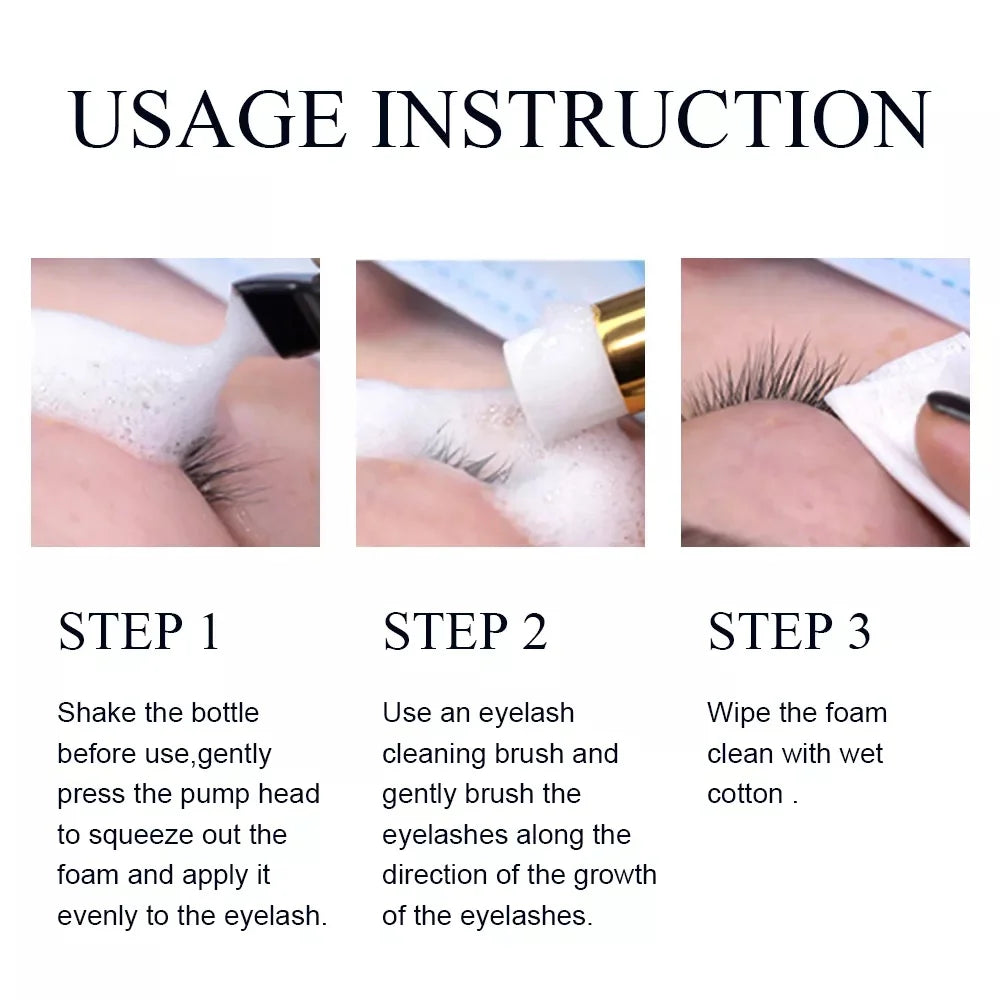 USAGE INSTRUCTION

STEP 1

Shake the bottle before use,gently press the pump head to squeeze out the foam and apply it evenly to the eyelash.

STEP 2

Use an eyelash cleaning brush and gently brush the eyelashes along the direction of the growth of the eyelashes.

STEP 3

Wipe the foam clean with wet cotton .